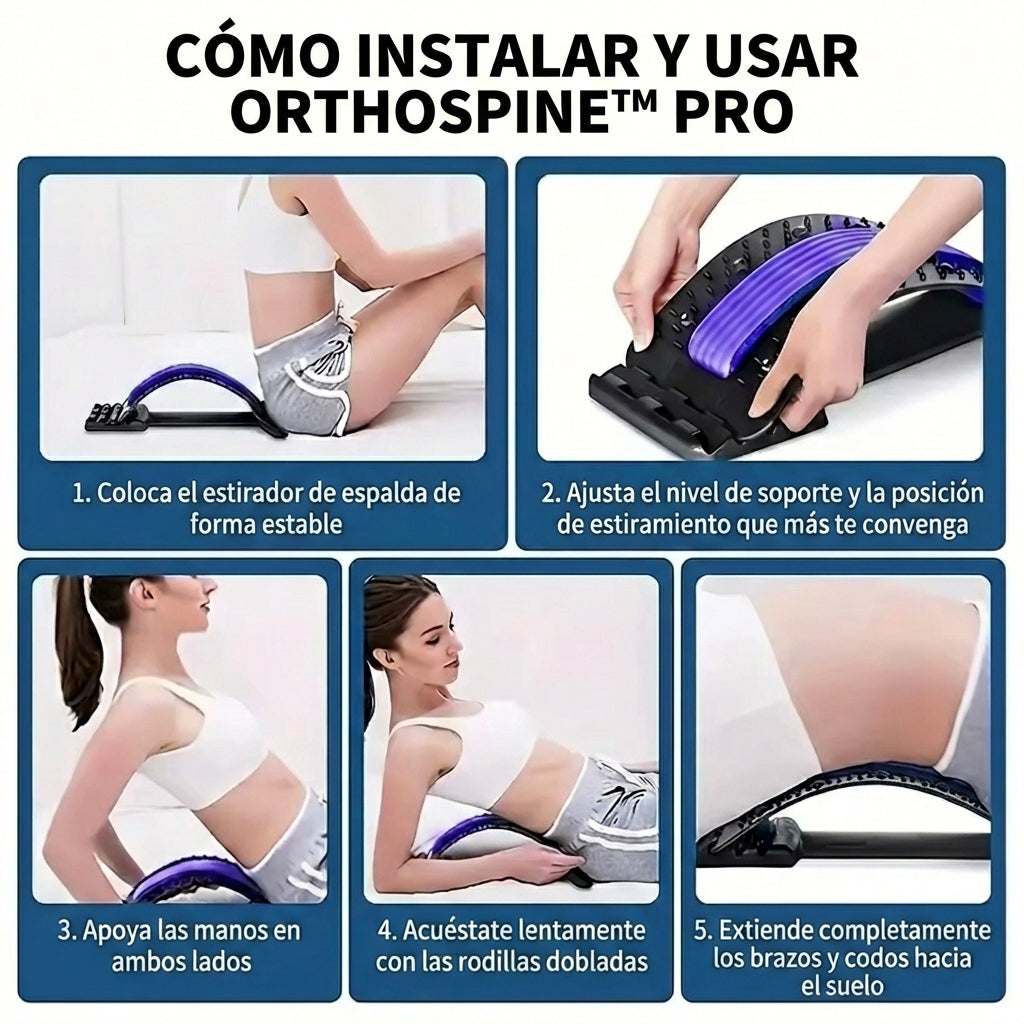 CÓMO INSTALAR Y USAR ORTHOSPINE™ PRO

1. Coloca el estirador de espalda de forma estable

2. Ajusta el nivel de soporte y la posición de estiramiento que más te convenga

3. Apoya las manos en ambos lados

4. Acuéstate lentamente con las rodillas dobladas

5. Extiende completamente los brazos y codos hacia el suelo